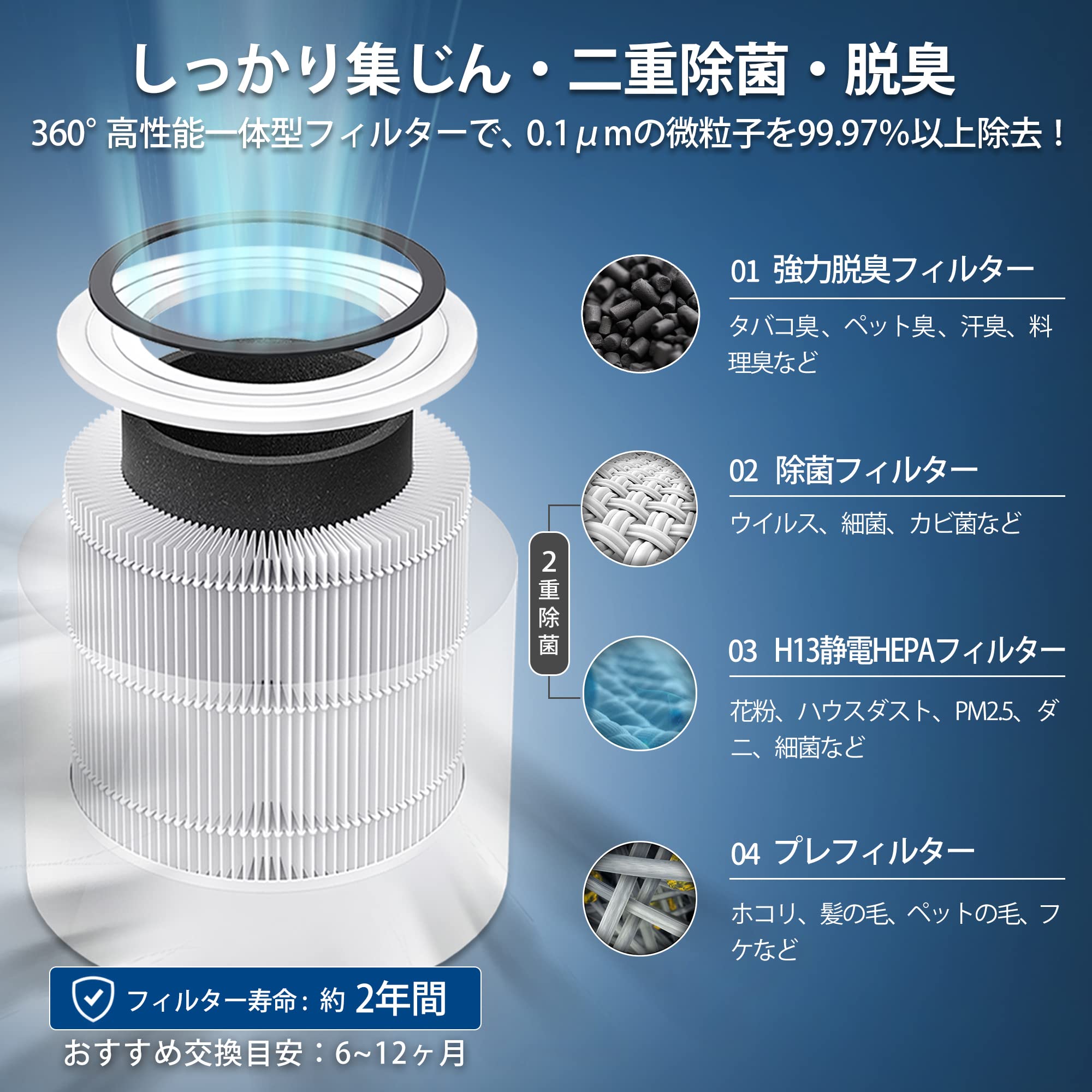 しっかり集じん・二重除菌・脱臭

360° 高性能一体型フィルターで、0.1μmの微粒子を99.97%以上除去！

01 強力脱臭フィルター

タバコ臭、ペット臭、汗臭、料理臭など

02 除菌フィルター

ウイルス、細菌、カビ菌など

2重除菌

03 H13静電HEPAフィルター

花粉、ハウスダスト、PM2.5、ダニ、細菌など

04 プレフィルター

ホコリ、髪の毛、ペットの毛、フケなど

フィルター寿命：約 2年間

おすすめ交換目安：6~12ヶ月