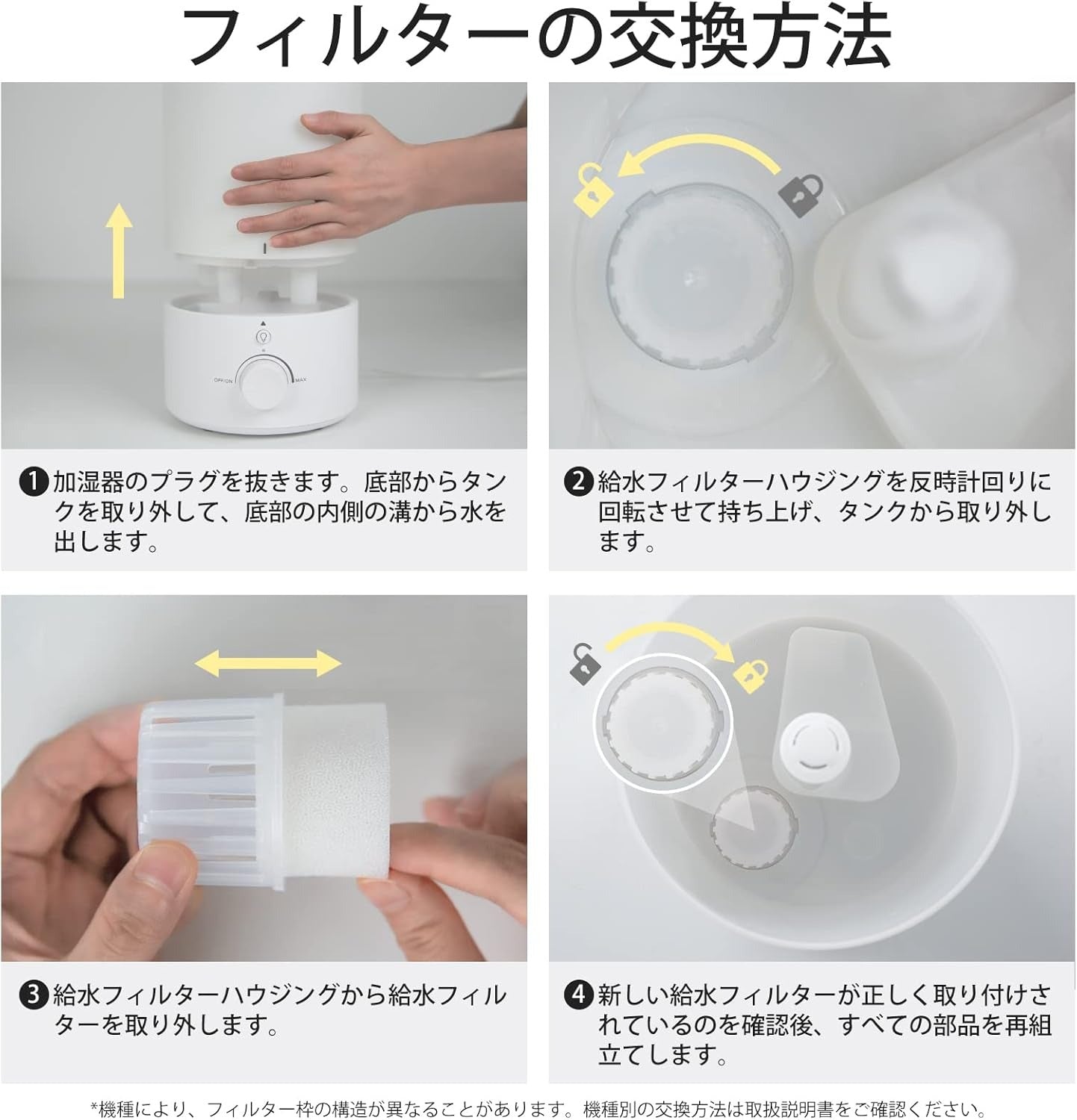 フィルターの交換方法

OFF/ON MAX

❶加湿器のプラグを抜きます。底部からタンクを取り外して、底部の内側の溝から水を出します。

❷給水フィルターハウジングを反時計回りに回転させて持ち上げ、タンクから取り外します。

❸給水フィルターハウジングから給水フィルターを取り外します。

❹新しい給水フィルターが正しく取り付けされているのを確認後、すべての部品を再組立てします。

*機種により、フィルター枠の構造が異なることがあります。機種別の交換方法は取扱説明書をご確認ください。